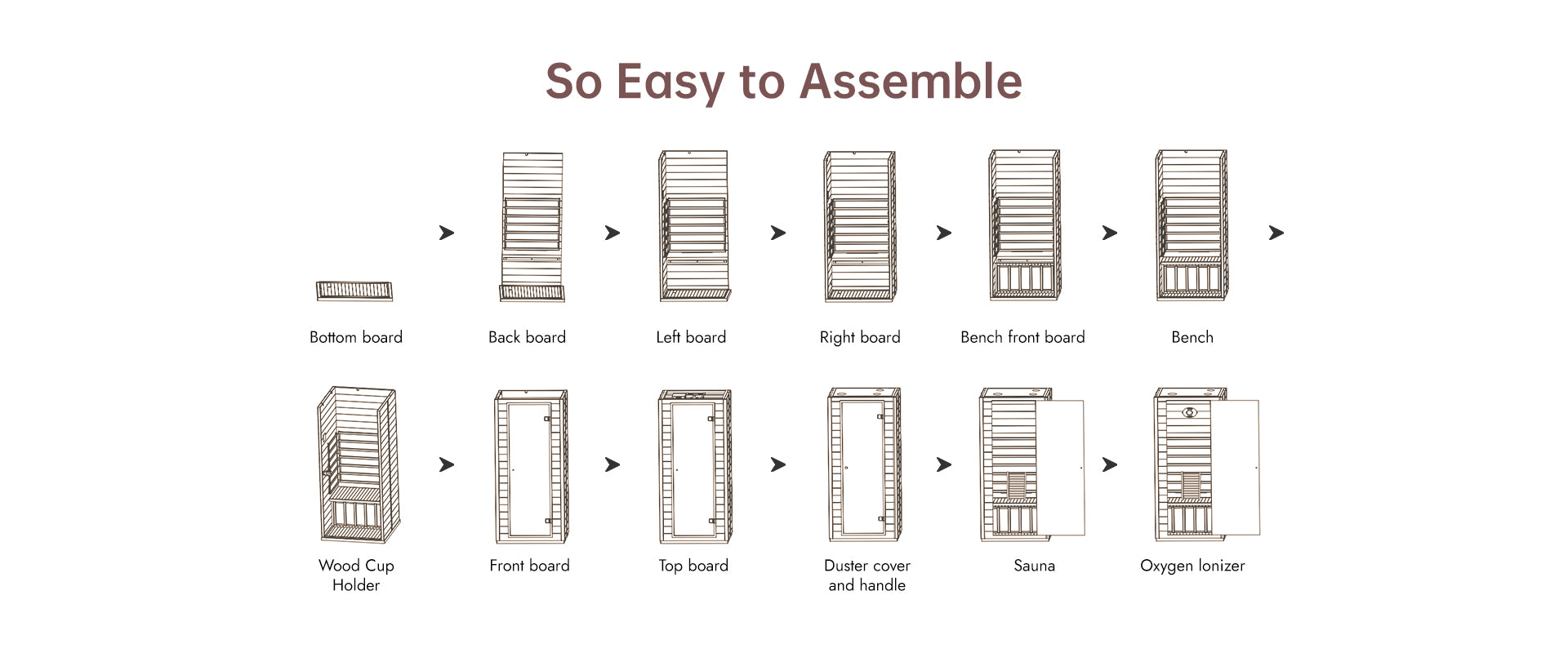 So Easy to Assemble

Bottom board

Back board

Left board

Right board

Bench front board

Bench

Wood Cup Holder

Front board

Top board

Duster cover and handle

Sauna

Oxygen Ionizer