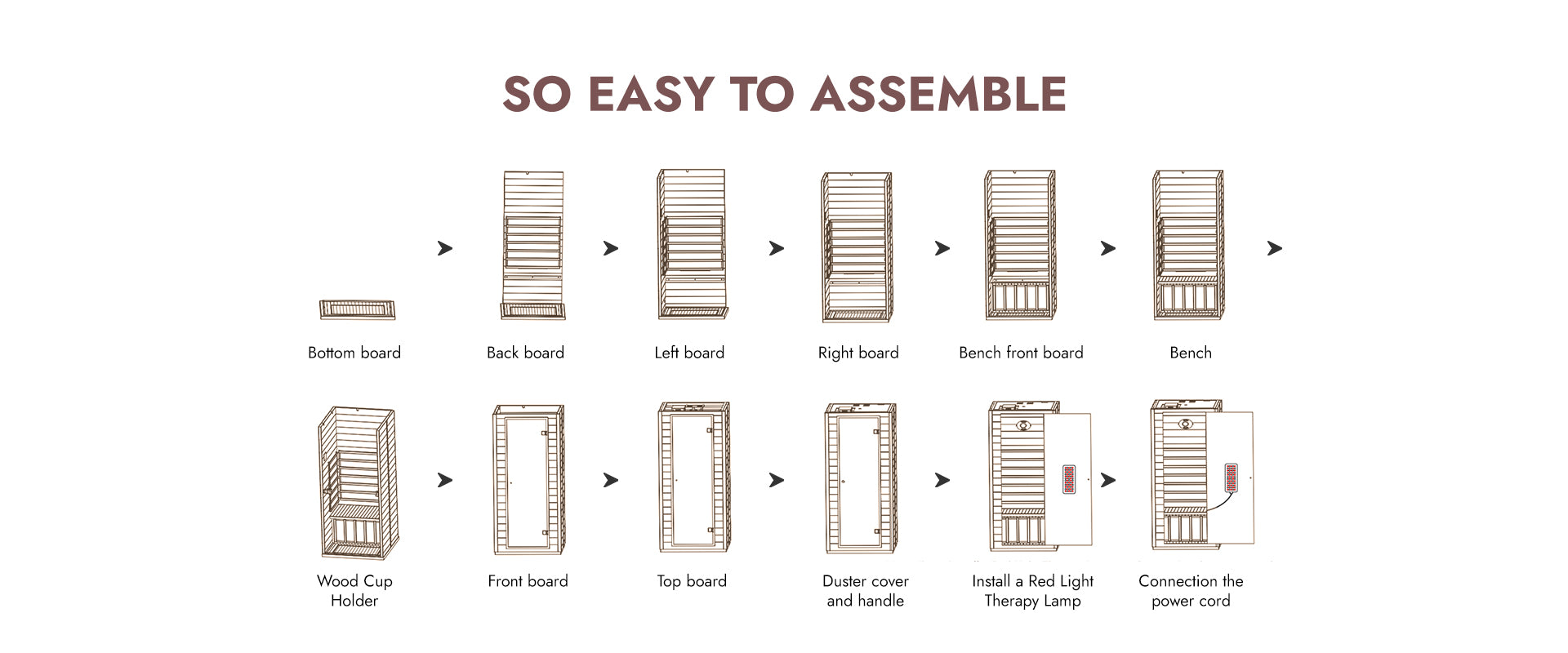 SO EASY TO ASSEMBLE

Bottom board

Back board

Left board

Right board

Bench front board

Bench

Wood Cup Holder

Front board

Top board

Duster cover and handle

Install a Red Light Therapy Lamp

Connection the power cord